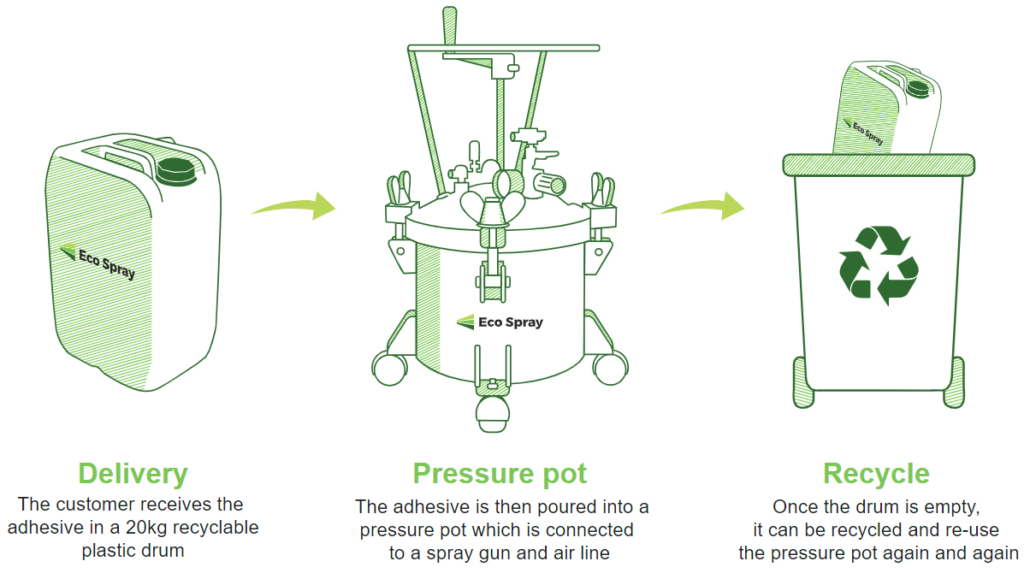 Eco Spray

Eco Spray

Eco Spray

Delivery
The customer receives the adhesive in a 20kg recyclable plastic drum

Pressure pot
The adhesive is then poured into a pressure pot which is connected to a spray gun and air line

Recycle
Once the drum is empty, it can be recycled and re-use the pressure pot again and again